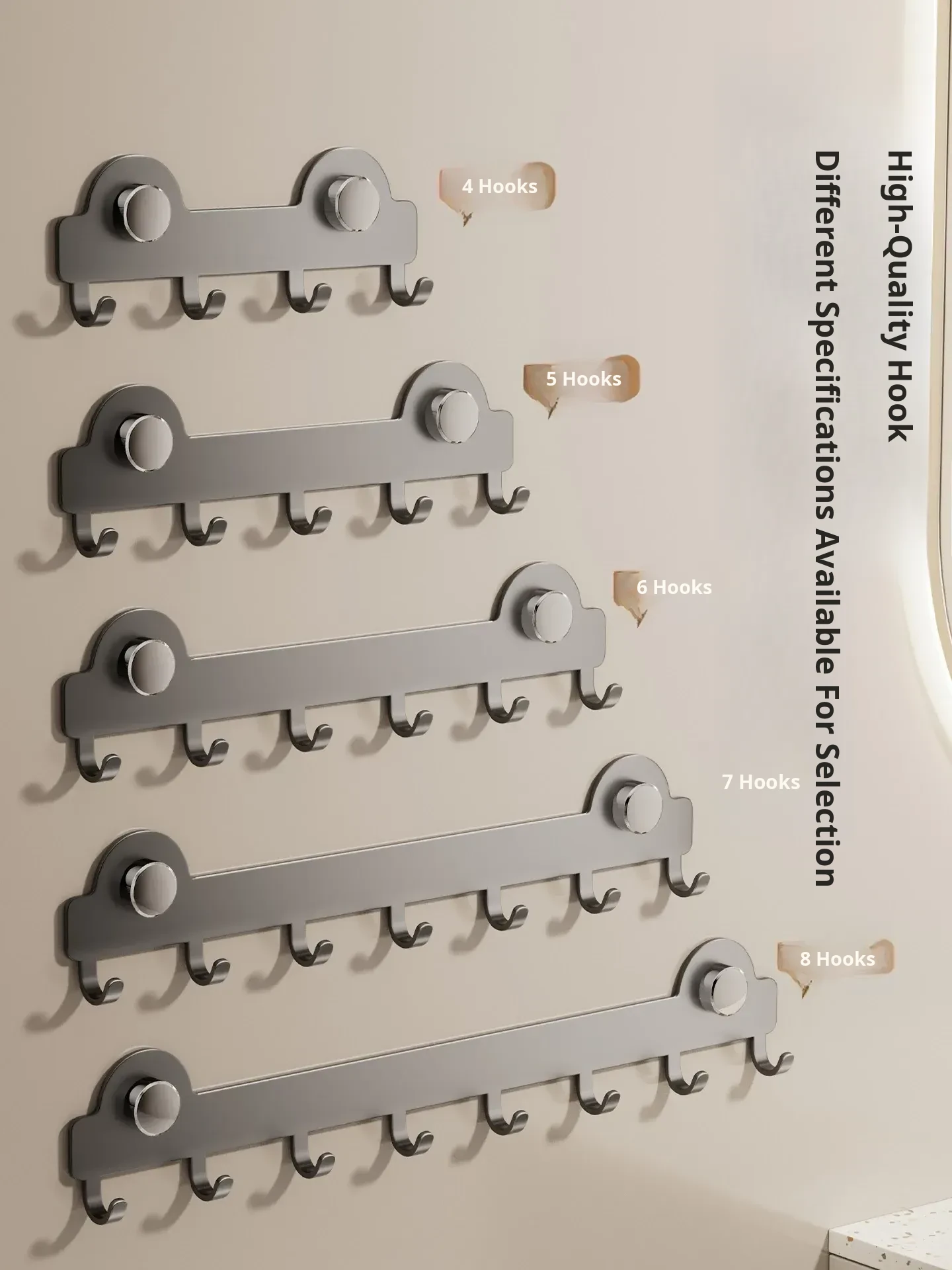 High-Quality Hook
Different Specifications Available For Selection

4 Hooks

5 Hooks

6 Hooks

7 Hooks

8 Hooks